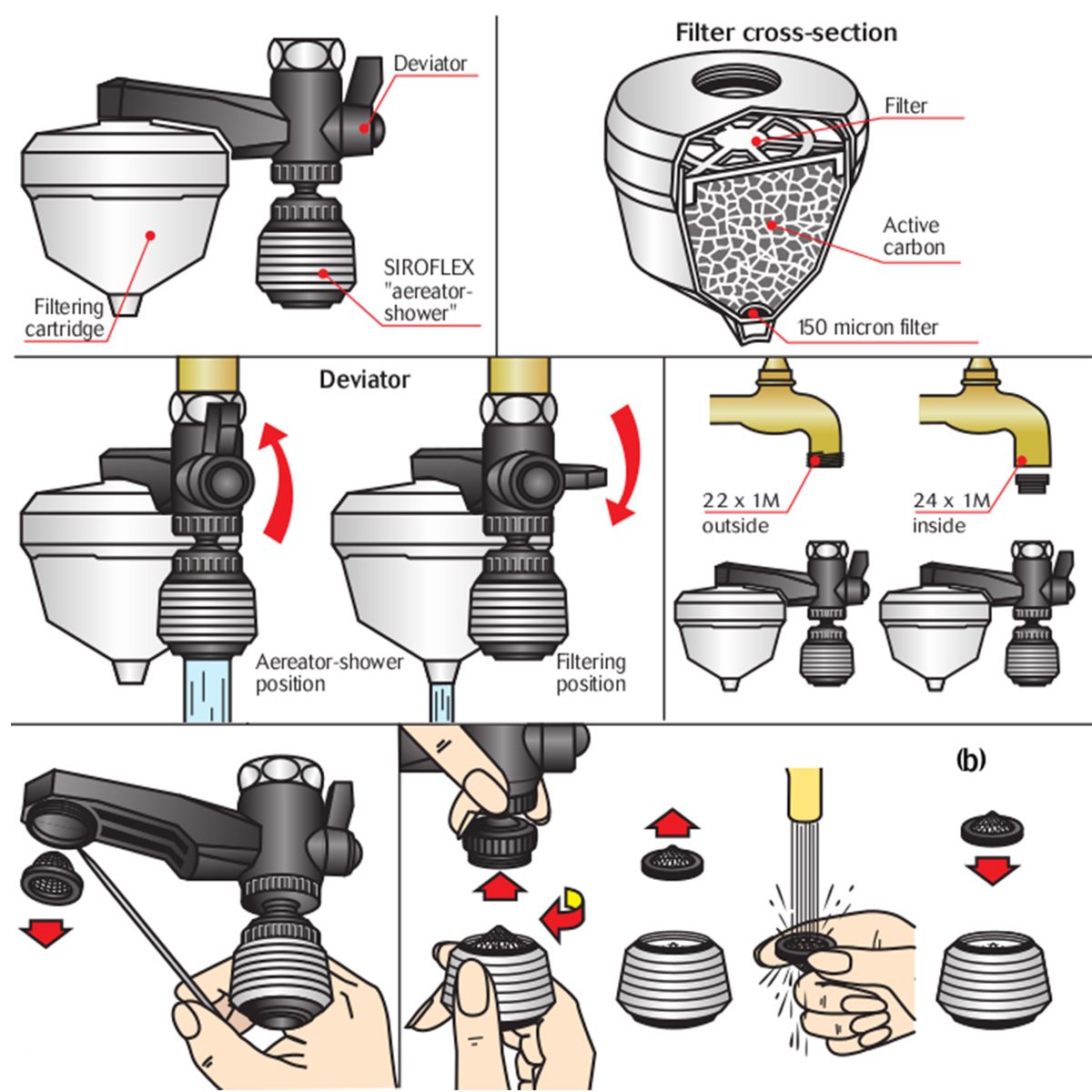 Deviator

Filtering cartridge

SIROFLEX "aereator-shower"

Filter cross-section

Filter

Active carbon

150 micron filter

Deviator

Aereator-shower position

Filtering position

22 x 1M outside

24 x 1M inside

(b)